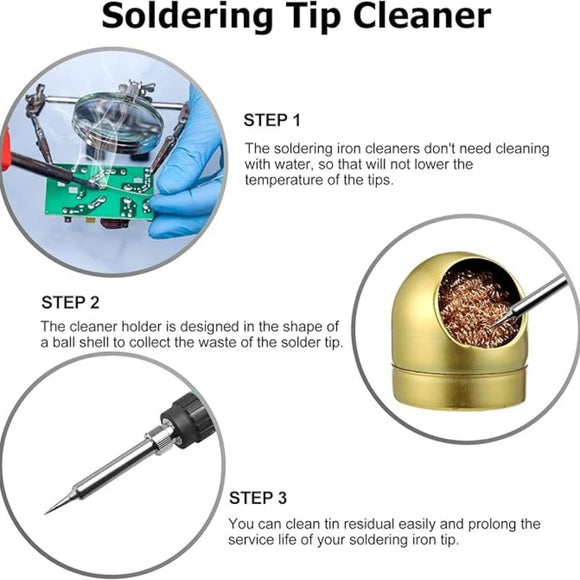 Soldering Tip Cleaner

STEP 1

The soldering iron cleaners don't need cleaning with water, so that will not lower the temperature of the tips.

STEP 2

The cleaner holder is designed in the shape of a ball shell to collect the waste of the solder tip.

STEP 3

You can clean tin residual easily and prolong the service life of your soldering iron tip.